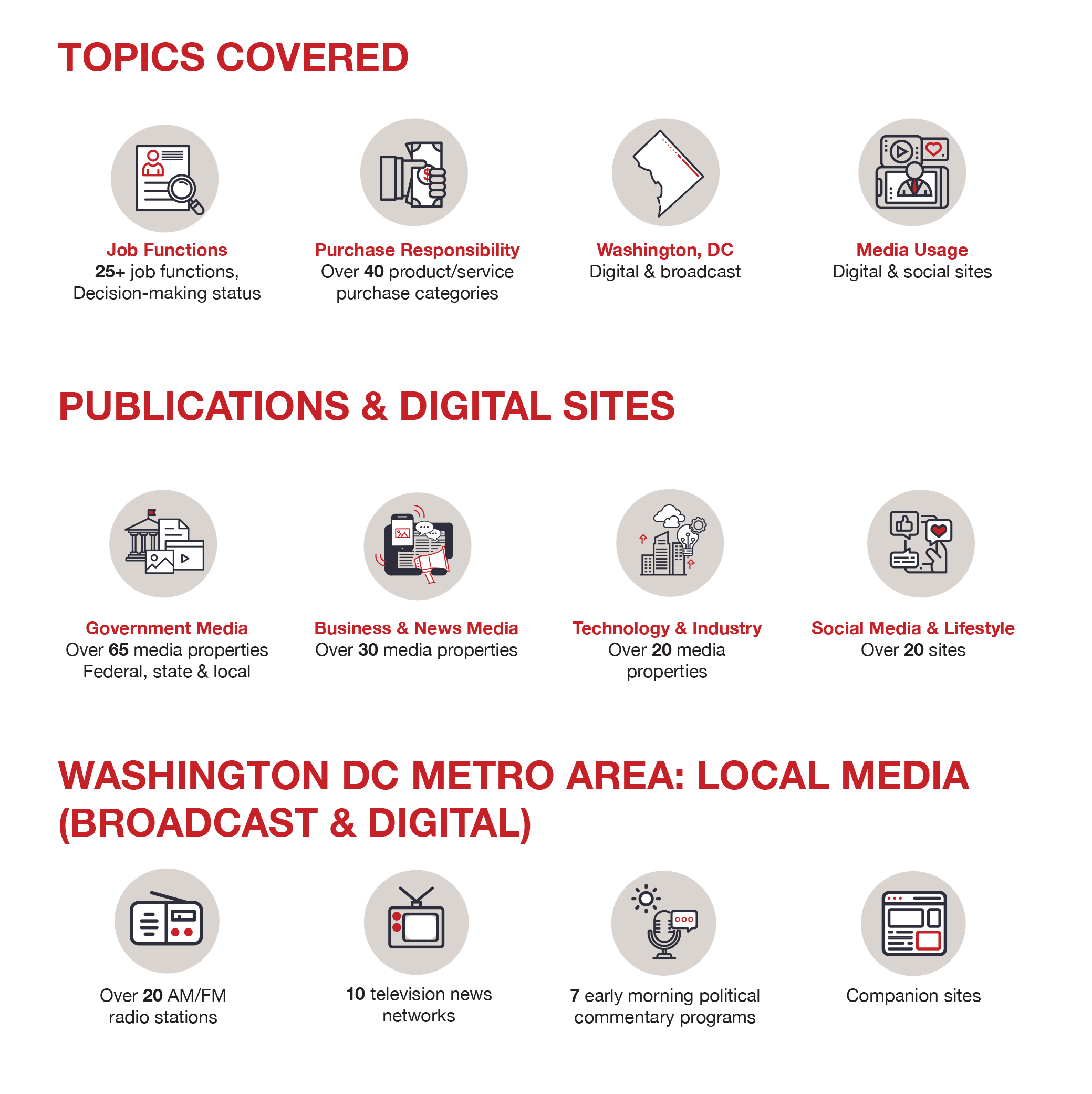 TOPICS COVERED

Job Functions
25+ job functions,
Decision-making status

Purchase Responsibility
Over 40 product/service
purchase categories

Washington, DC
Digital & broadcast

Media Usage
Digital & social sites

PUBLICATIONS & DIGITAL SITES

Government Media
Over 65 media properties
Federal, state & local

Business & News Media
Over 30 media properties

Technology & Industry
Over 20 media
properties

Social Media & Lifestyle
Over 20 sites

WASHINGTON DC METRO AREA: LOCAL MEDIA (BROADCAST & DIGITAL)

Over 20 AM/FM
radio stations

10 television news
networks

7 early morning political
commentary programs

Companion sites