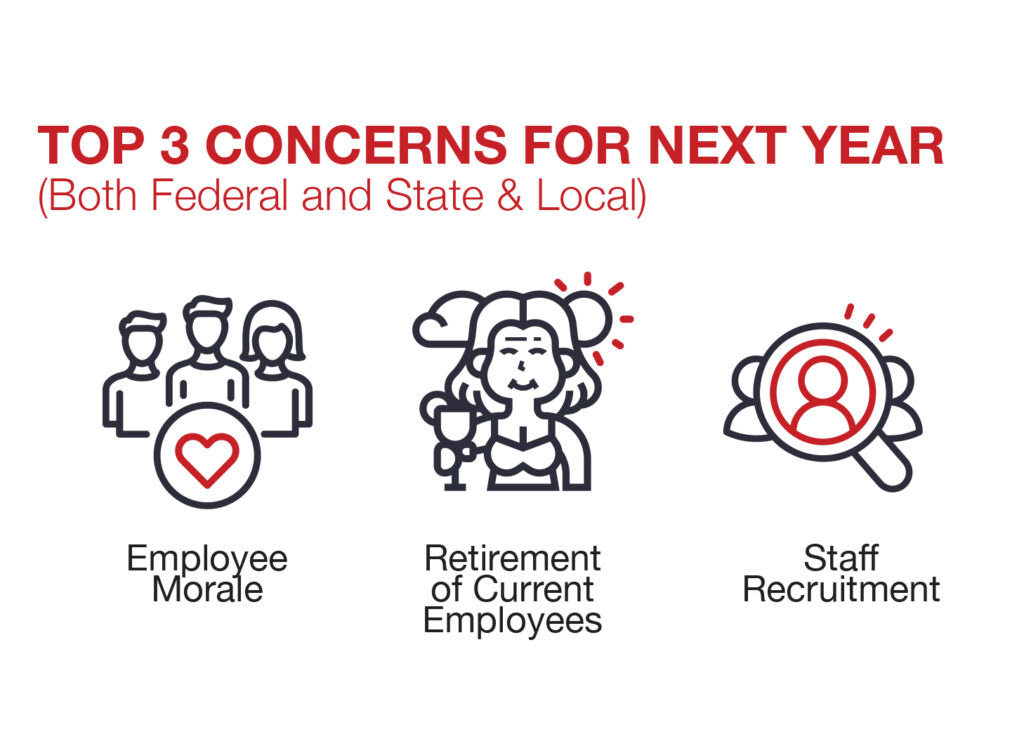 TOP 3 CONCERNS FOR NEXT YEAR
(Both Federal and State & Local)

Employee Morale

Retirement of Current Employees

Staff Recruitment