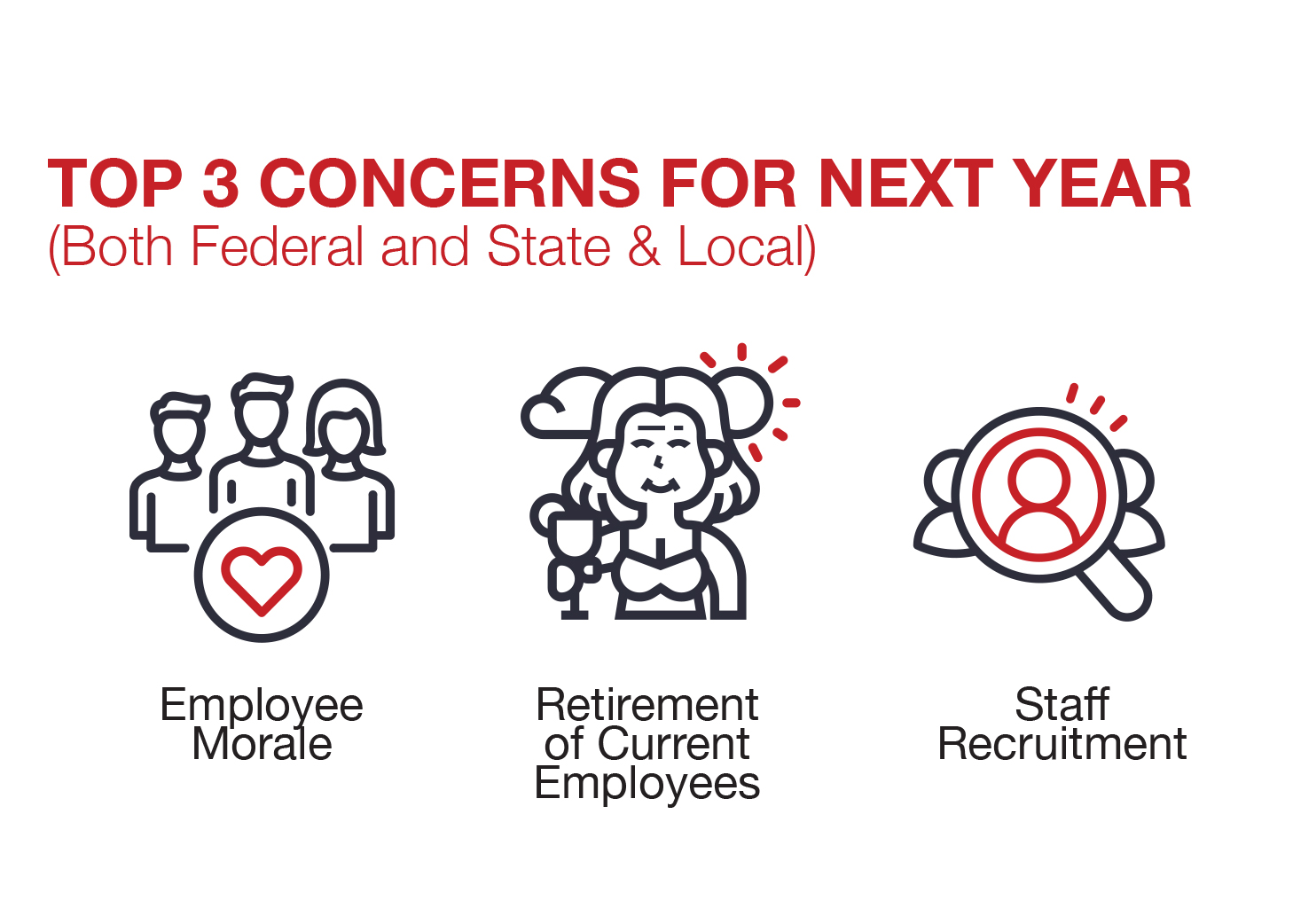 TOP 3 CONCERNS FOR NEXT YEAR
(Both Federal and State & Local)

Employee Morale

Retirement of Current Employees

Staff Recruitment